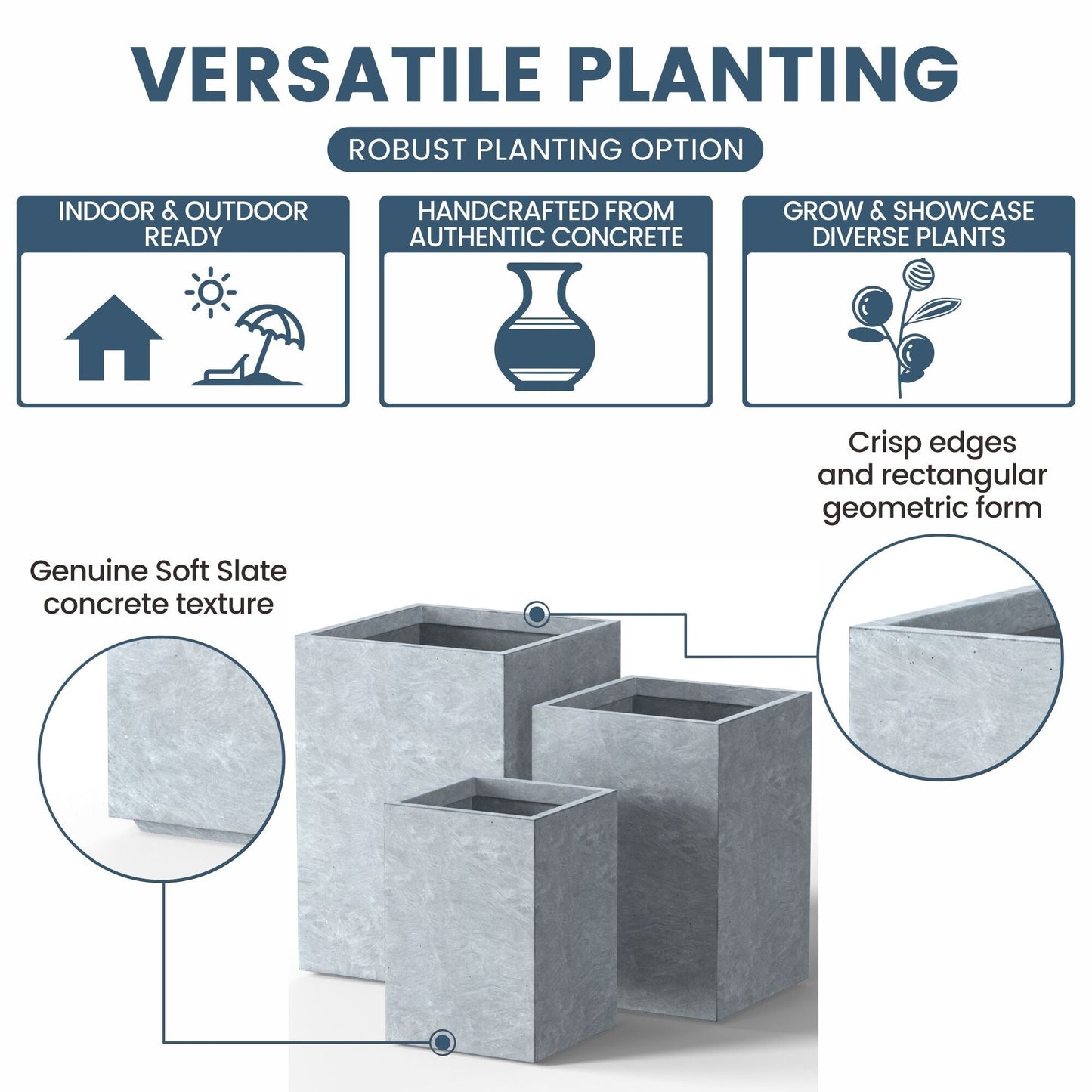 VERSATILE PLANTING

ROBUST PLANTING OPTION

INDOOR & OUTDOOR READY

HANDCRAFTED FROM AUTHENTIC CONCRETE

GROW & SHOWCASE DIVERSE PLANTS

Crisp edges and rectangular geometric form

Genuine Soft Slate concrete texture