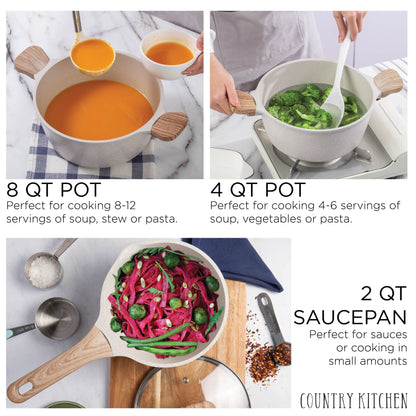 8 QT POT
Perfect for cooking 8-12 servings of soup, stew or pasta.

4 QT POT
Perfect for cooking 4-6 servings of soup, vegetables or pasta.

2 QT SAUCEPAN
Perfect for sauces or cooking in small amounts

COUNTRY KITCHEN