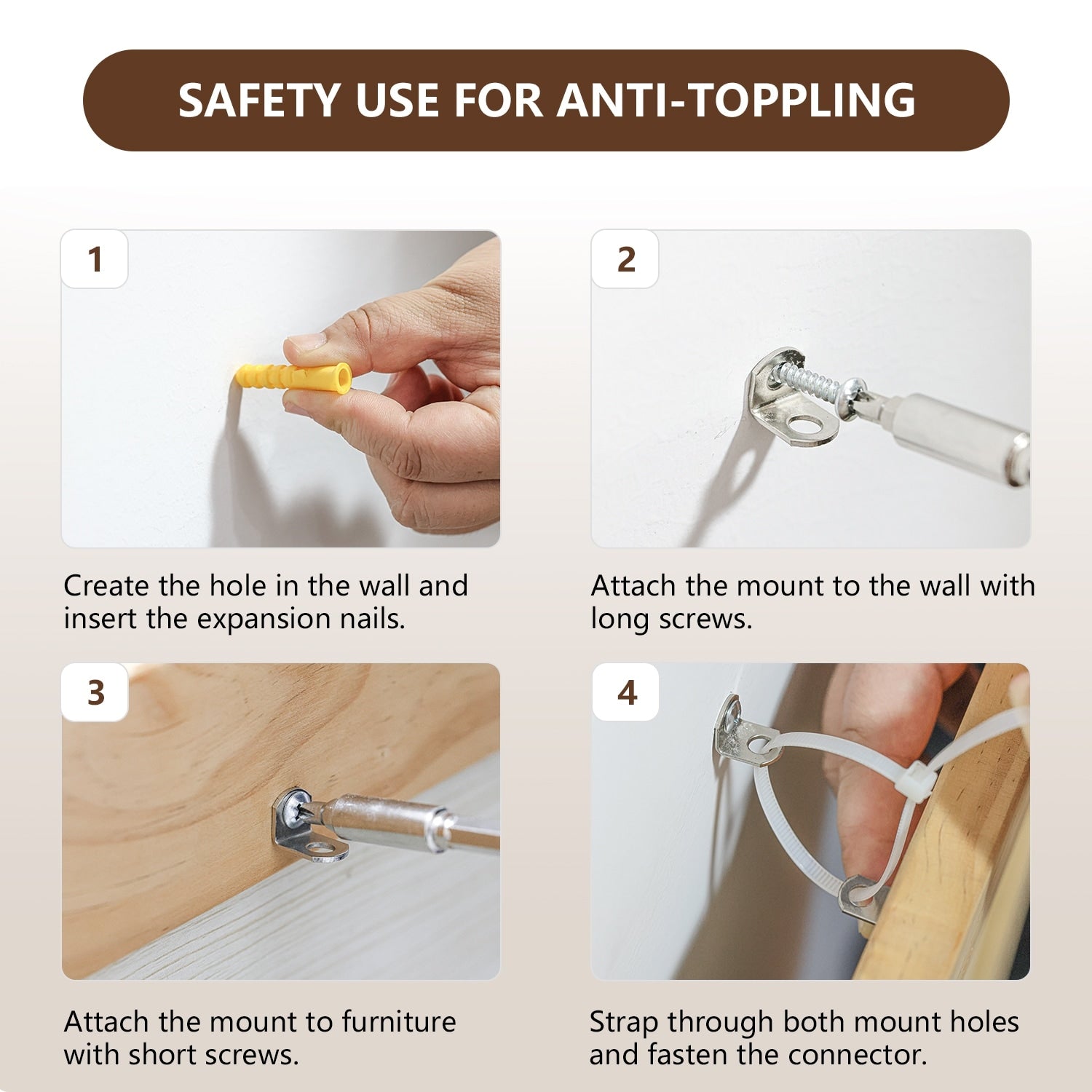 SAFETY USE FOR ANTI-TOPPLING

1

Create the hole in the wall and insert the expansion nails.

2

Attach the mount to the wall with long screws.

3

Attach the mount to furniture with short screws.

4

Strap through both mount holes and fasten the connector.