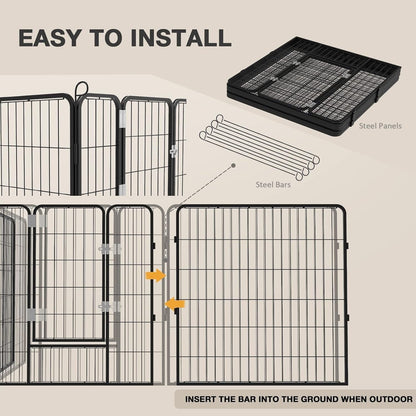 EASY TO INSTALL

Steel Panels

Steel Bars

INSERT THE BAR INTO THE GROUND WHEN OUTDOOR