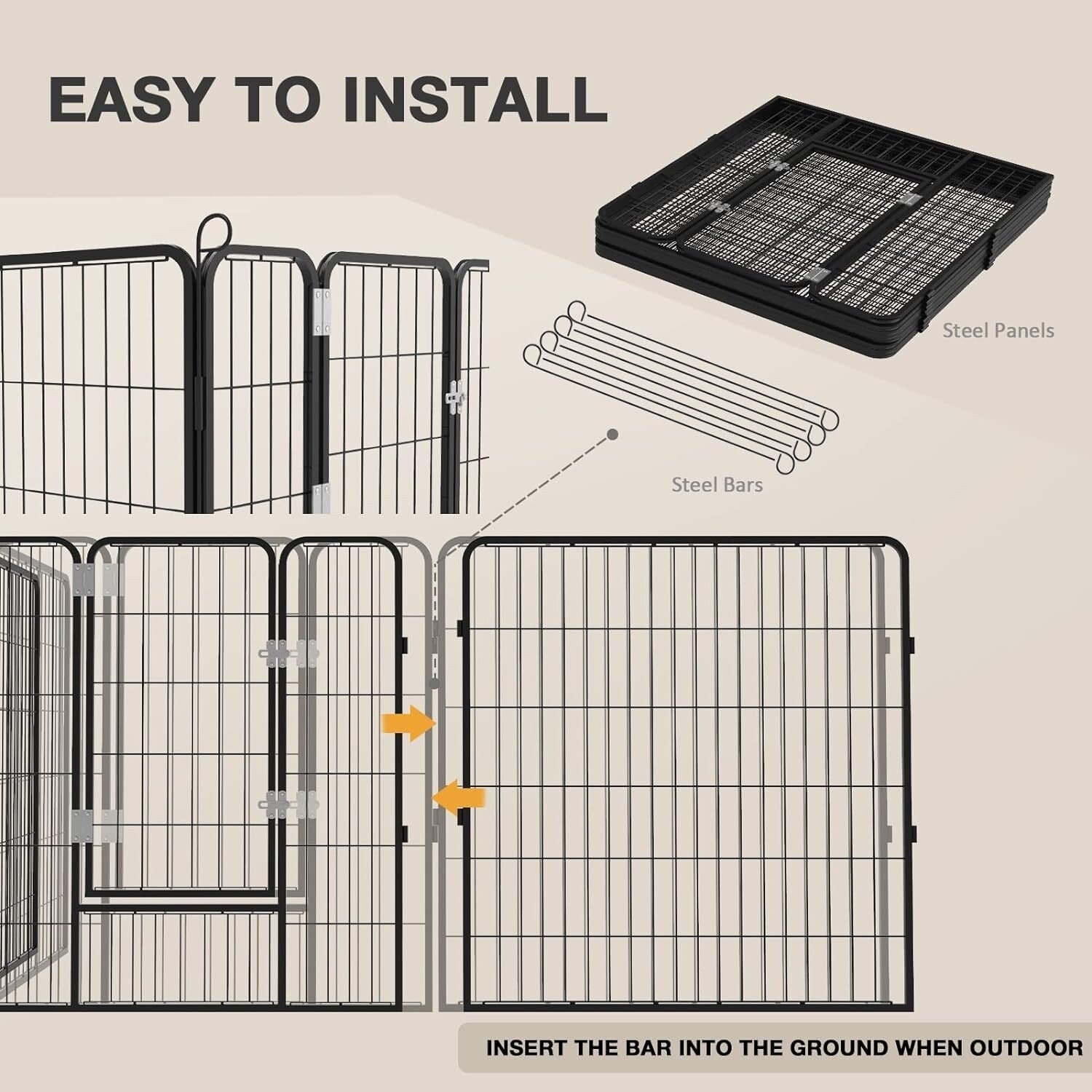 EASY TO INSTALL

Steel Panels

Steel Bars

INSERT THE BAR INTO THE GROUND WHEN OUTDOOR