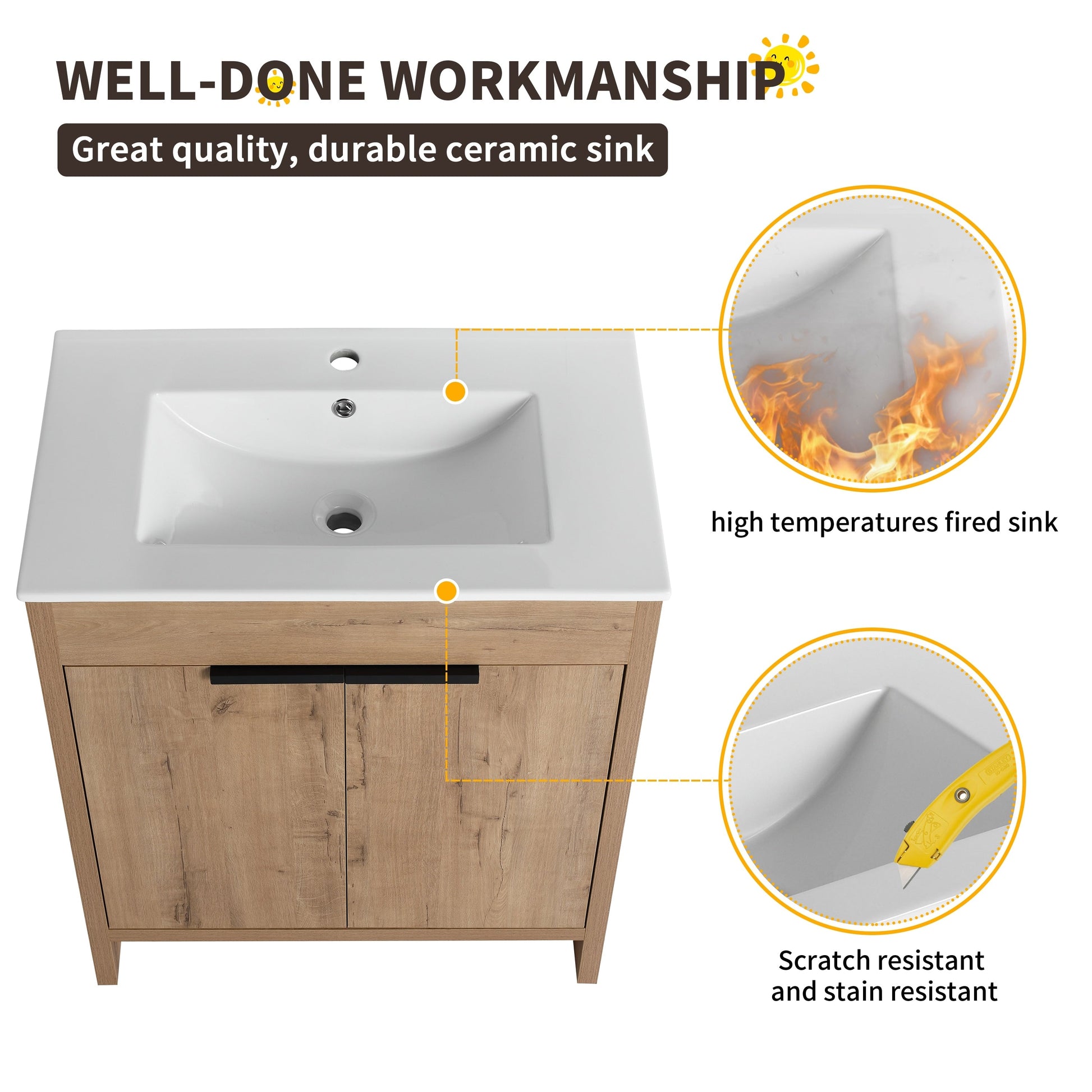 WELL-DONE WORKMANSHIP

Great quality, durable ceramic sink

high temperatures fired sink

Scratch resistant and stain resistant