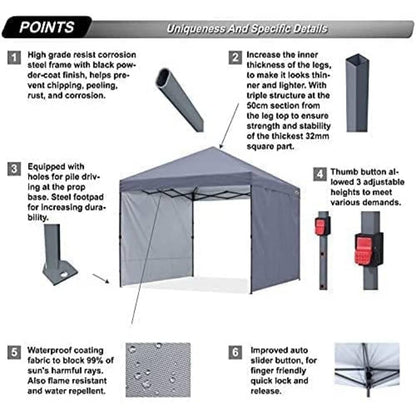 POINTS

Uniqueness And Specific Details

1 High grade resist corrosion steel frame with black powder-coat finish, helps prevent chipping, peeling, rust, and corrosion.

2 Increase the inner thickness of the legs, to make it looks thinner and lighter. With triple structure at the 50cm section from the leg top to ensure strength and stability of the thickest 32mm square part.

3 Equipped with holes for pile driving at the prop base. Steel footpad for increasing durability.

4 Thumb button allowed 3 adjustable heights to meet various demands.

5 Waterproof coating fabric to block 99% of sun's harmful rays. Also flame resistant and water repellent.

6 Improved auto slider button, for finger friendly quick lock and release.