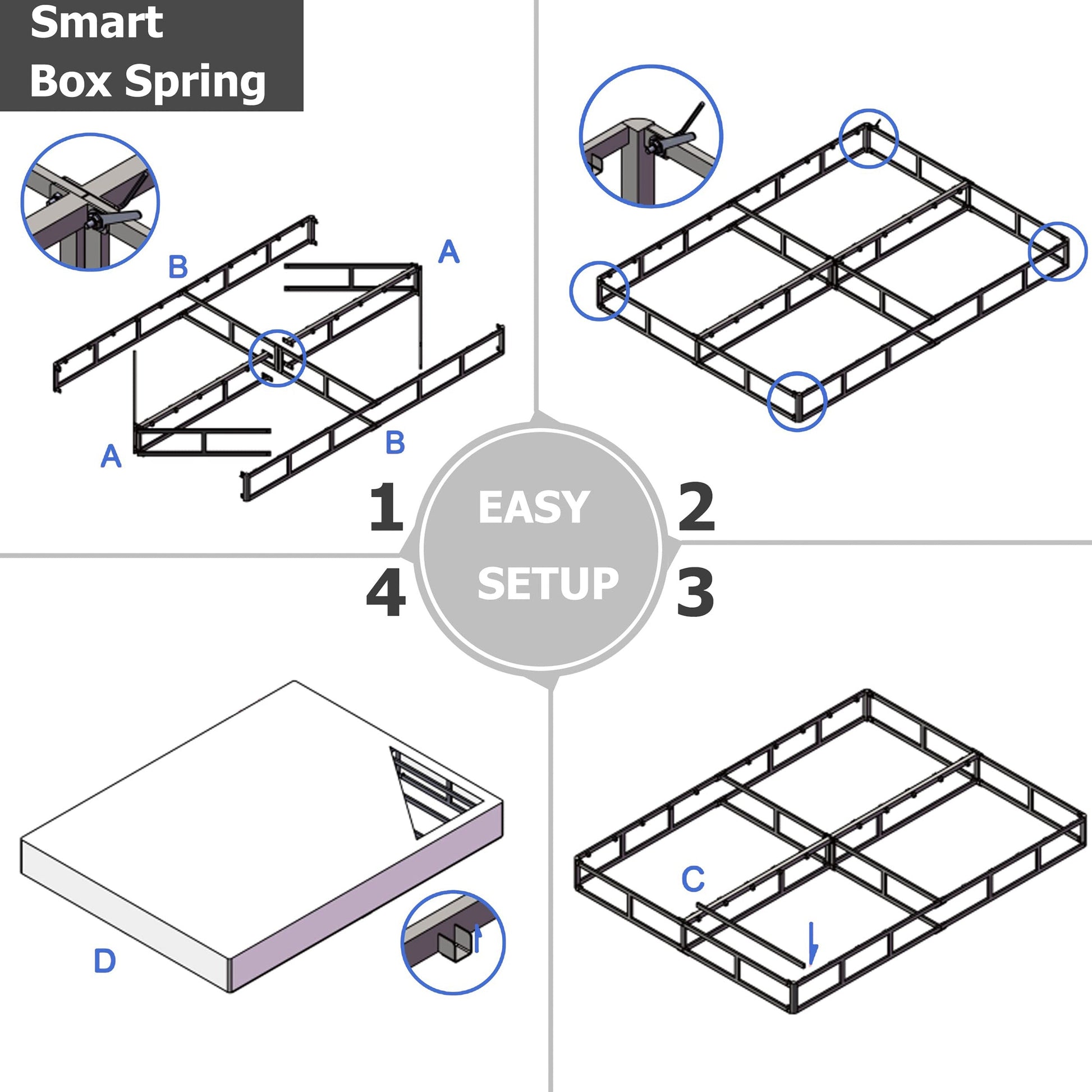 Smart
Box Spring

B

A

A

B

1

EASY

SETUP

2

4

3

D

C