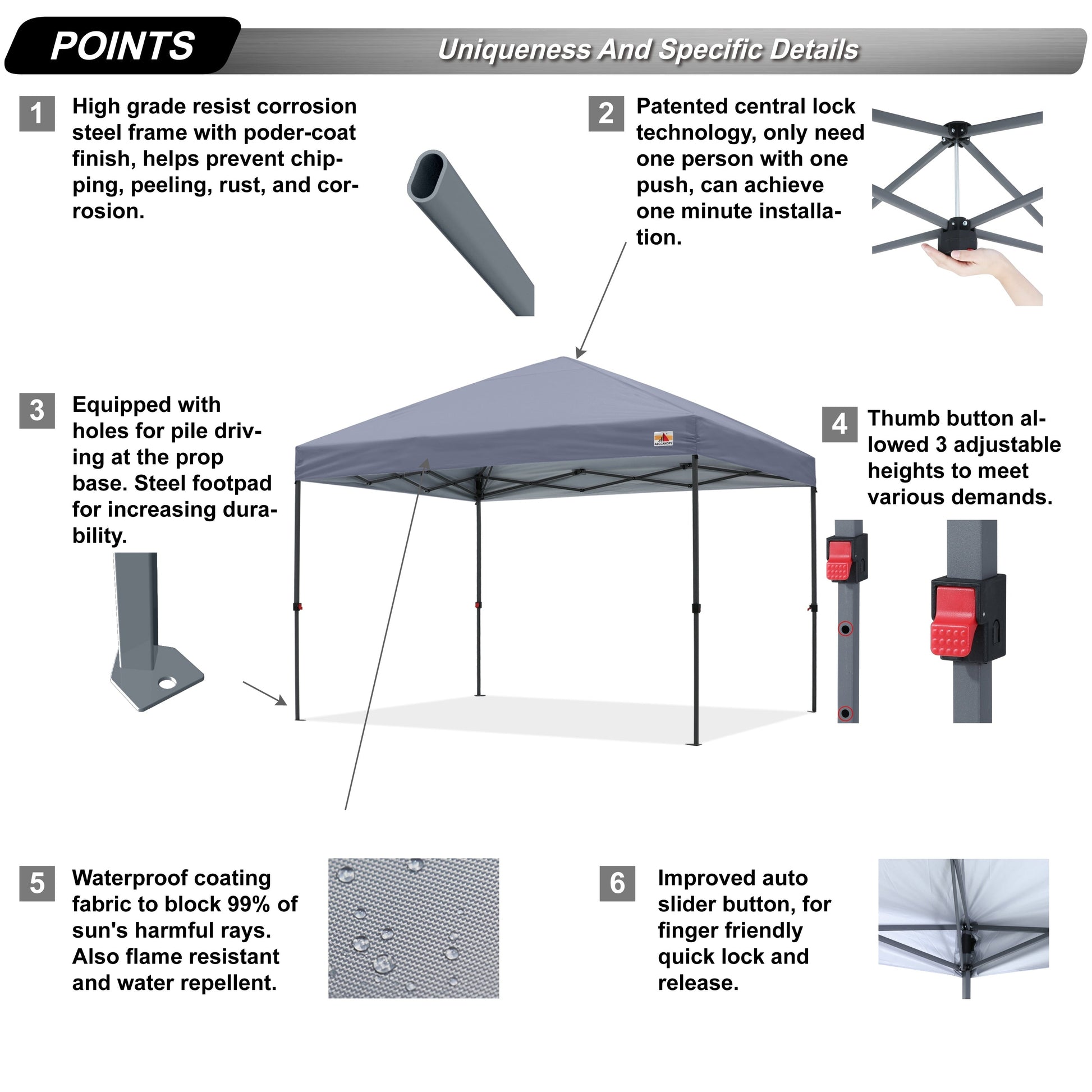 POINTS

Uniqueness And Specific Details

1 High grade resist corrosion steel frame with poder-coat finish, helps prevent chipping, peeling, rust, and corrosion.

2 Patented central lock technology, only need one person with one push, can achieve one minute installation.

3 Equipped with holes for pile driving at the prop base. Steel footpad for increasing durability.

ABCCANOPY

4 Thumb button allowed 3 adjustable heights to meet various demands.

5 Waterproof coating fabric to block 99% of sun's harmful rays. Also flame resistant and water repellent.

6 Improved auto slider button, for finger friendly quick lock and release.